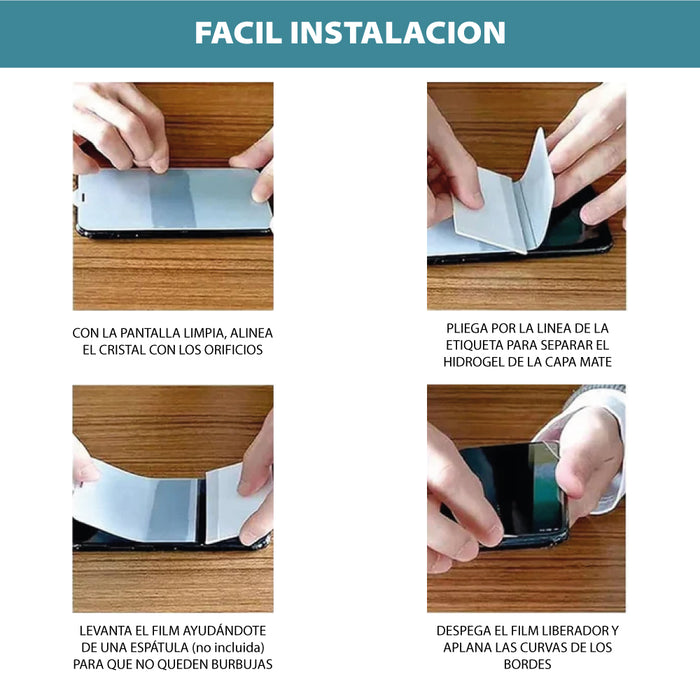 FACIL INSTALACION

CON LA PANTALLA LIMPIA, ALINEA EL CRISTAL CON LOS ORIFICIOS

PLIEGA POR LA LINEA DE LA ETIQUETA PARA SEPARAR EL HIDROGEL DE LA CAPA MATE

LEVANTA EL FILM AYUDÁNDOTE DE UNA ESPÁTULA (no incluida) PARA QUE NO QUEDEN BURBUJAS

DESPEGA EL FILM LIBERADOR Y APLANA LAS CURVAS DE LOS BORDES